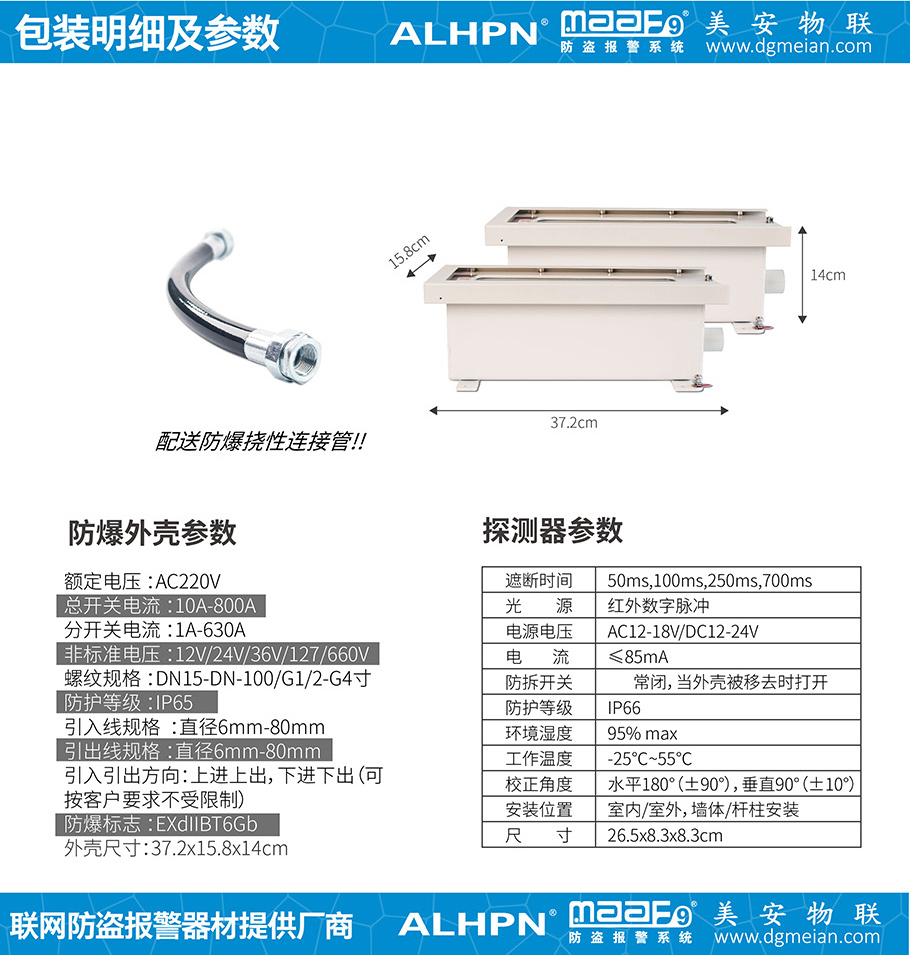 包装明细及参数

ALHPN® maaF9® 防盗报警系统 美安物联 www.dgmeian.com

15.8cm

14cm

37.2cm

配送防爆挠性连接管!!

防爆外壳参数

额定电压：AC220V
总开关电流：10A-800A
分开关电流：1A-630A
非标准电压：12V/24V/36V/127/660V
螺纹规格：DN15-DN-100/G1/2-G4寸
防护等级：IP65
引入线规格 ：直径6mm-80mm
引出线规格：直径6mm-80mm
引入引出方向：上进上出，下进下出（可按客户要求不受限制）
防爆标志：EXdIIBT6Gb
外壳尺寸：37.2x15.8x14cm

探测器参数

| 遮断时间 | 50ms,100ms,250ms,700ms |
|---|---|
| 光 源 | 红外数字脉冲 |
| 电源电压 | AC12-18V/DC12-24V |
| 电 流 | ≤85mA |
| 防拆开关 | 常闭，当外壳被移去时打开 |
| 防护等级 | IP66 |
| 环境湿度 | 95% max |
| 工作温度 | -25°C~55°C |
| 校正角度 | 水平180°（±90°），垂直90°（±10°） |
| 安装位置 | 室内/室外，墙体/杆柱安装 |
| 尺 寸 | 26.5x8.3x8.3cm |

联网防盗报警器材提供厂商

ALHPN® maaF9® 防盗报警系统 美安物联 www.dgmeian.com